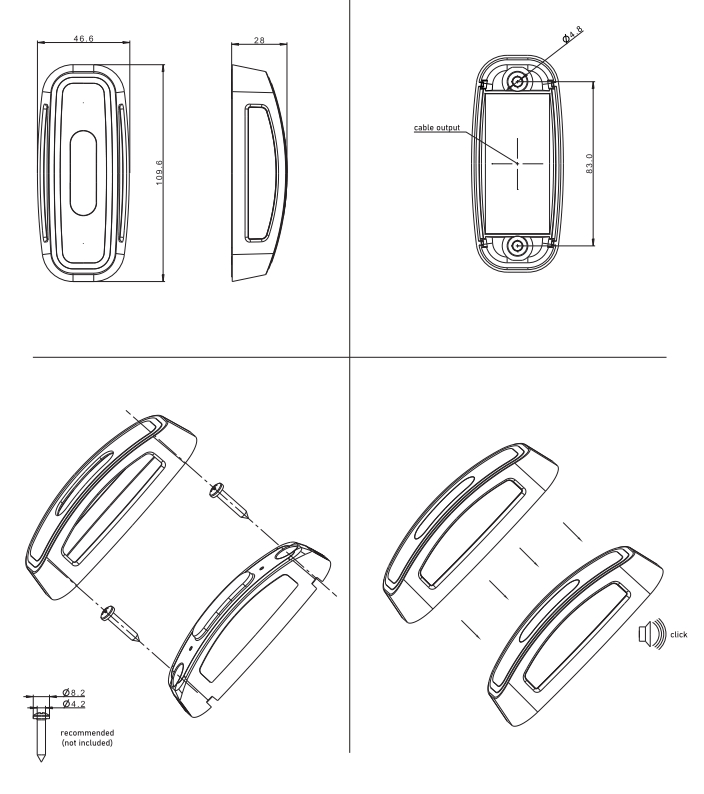 46.6

109.6

28

Ø4.8

cable output

83.0

Ø8.2
Ø4.2

recommended
(not included)

click