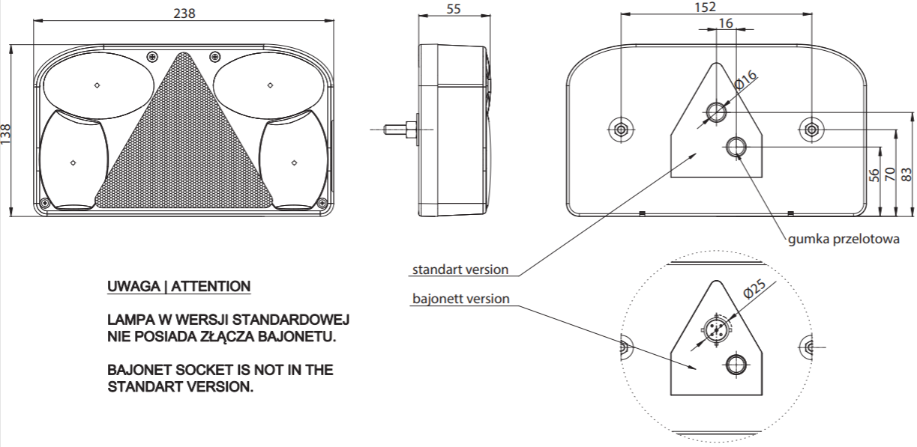 238

138

55

152

16

Ø16

56

70

83

gumka przelotowa

standart version

bajonett version

Ø25

UWAGA | ATTENTION

LAMPA W WERSJI STANDARDOWEJ NIE POSIADA ZŁĄCZA BAJONETU.

BAJONET SOCKET IS NOT IN THE STANDART VERSION.